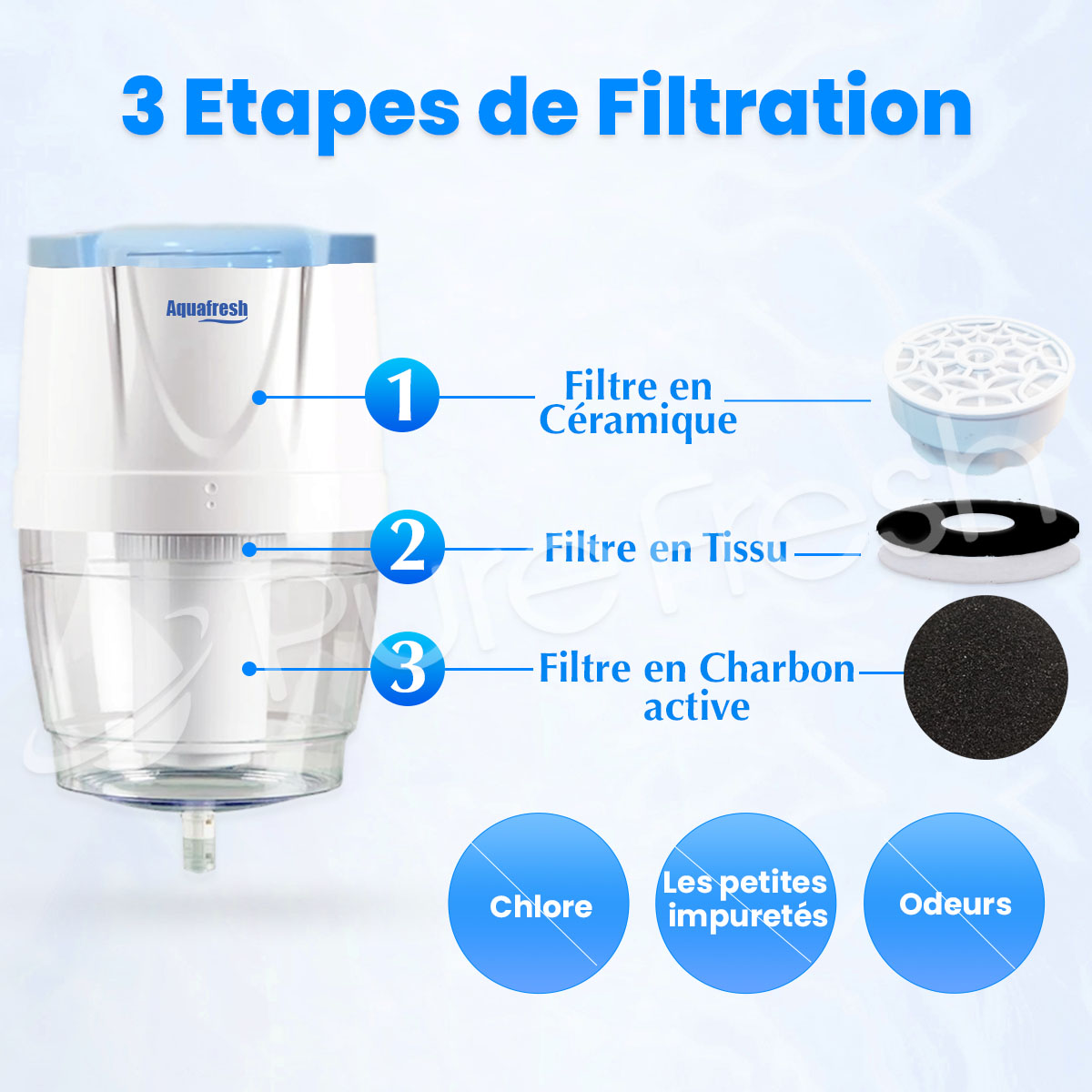 3 Etapes de Filtration

Aquafresh

1 Filtre en Céramique

2 Filtre en Tissu

3 Filtre en Charbon active

PureFresh

Chlore

Les petites impuretés

Odeurs